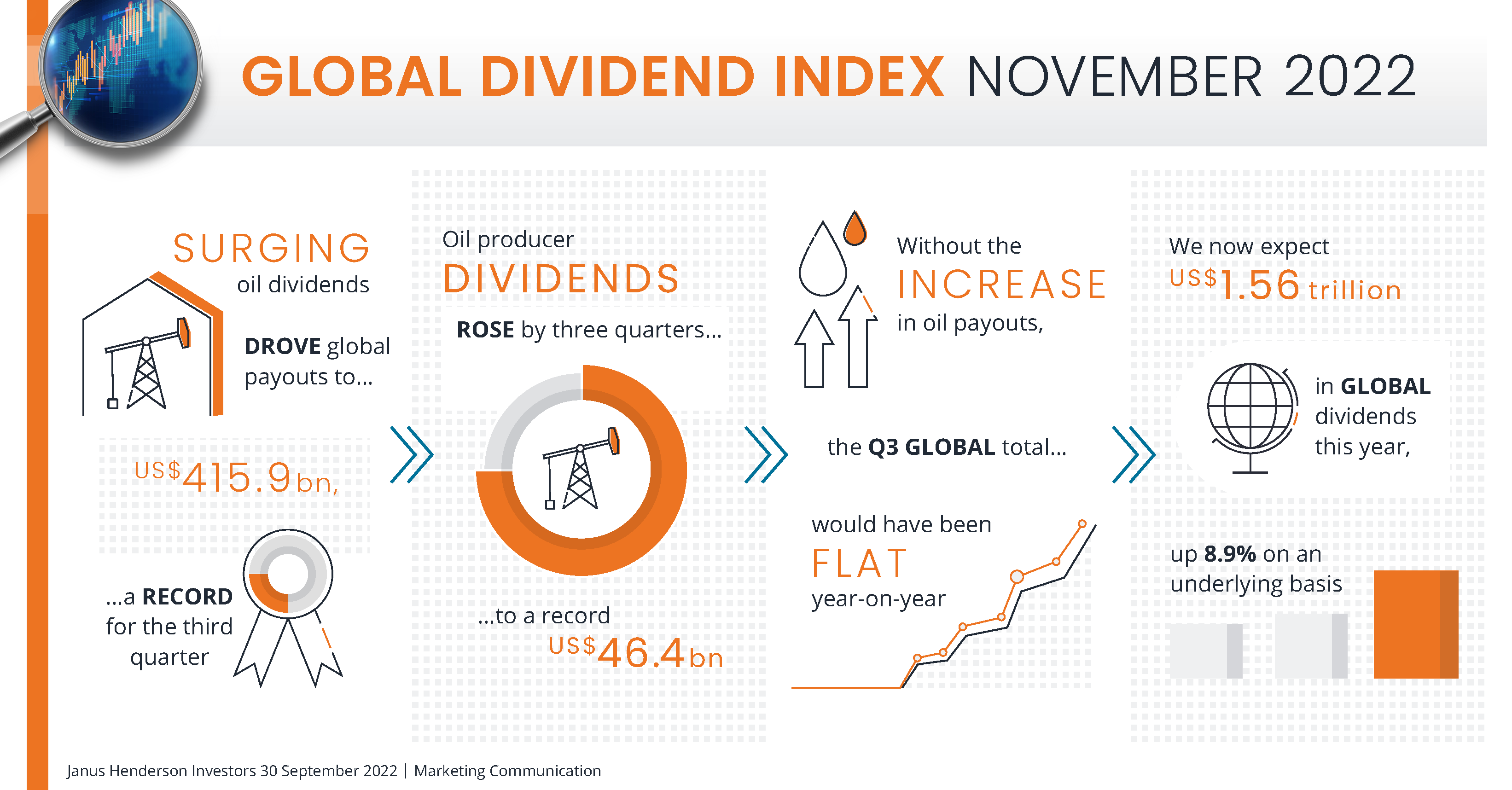 GLOBAL DIVIDEND INDEX NOVEMBER 2022

SURGING oil dividends

DROVE global payouts to...

US$415.9bn,

...a RECORD for the third quarter

Oil producer DIVIDENDS

ROSE by three quarters...

...to a record US$46.4bn

Without the INCREASE in oil payouts,

the Q3 GLOBAL total...

would have been FLAT year-on-year

We now expect US$1.56 trillion

in GLOBAL dividends this year,

up 8.9% on an underlying basis

Janus Henderson Investors 30 September 2022 | Marketing Communication