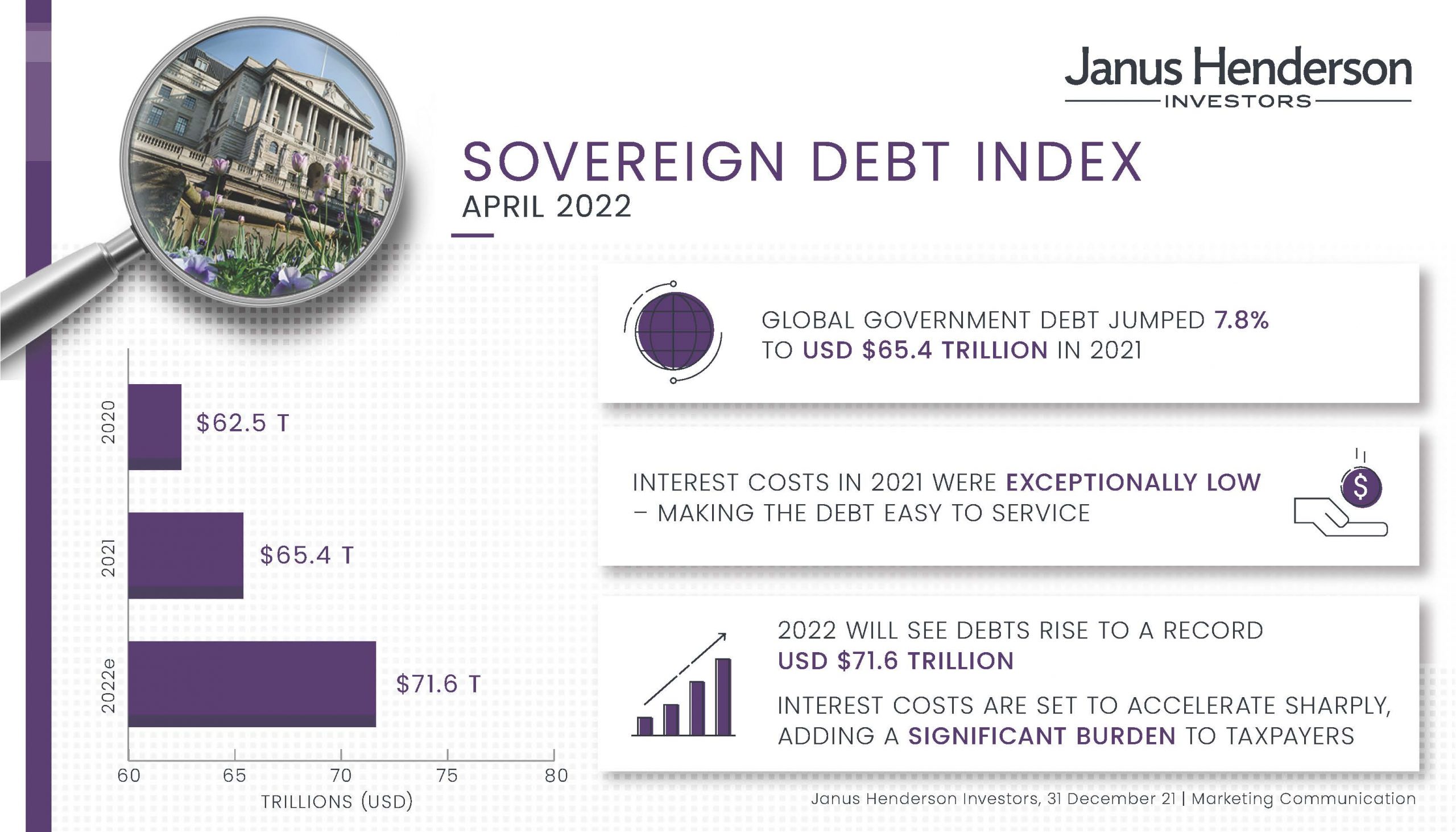 Janus Henderson
INVESTORS

SOVEREIGN DEBT INDEX
APRIL 2022

2020
$62.5 T

2021
$65.4 T

2022e
$71.6 T

60 65 70 75 80
TRILLIONS (USD)

GLOBAL GOVERNMENT DEBT JUMPED 7.8% TO USD $65.4 TRILLION IN 2021

INTEREST COSTS IN 2021 WERE EXCEPTIONALLY LOW – MAKING THE DEBT EASY TO SERVICE

$

2022 WILL SEE DEBTS RISE TO A RECORD USD $71.6 TRILLION

INTEREST COSTS ARE SET TO ACCELERATE SHARPLY, ADDING A SIGNIFICANT BURDEN TO TAXPAYERS

Janus Henderson Investors, 31 December 21 | Marketing Communication